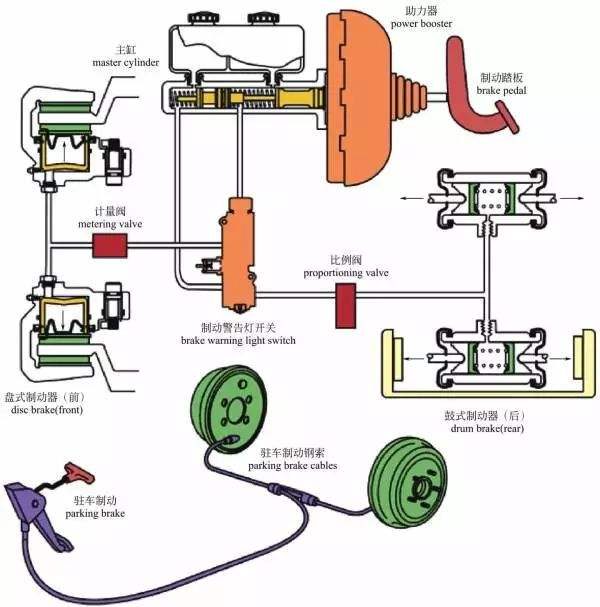 助力器
power booster

主缸
master cylinder

制动踏板
brake pedal

计量阀
metering valve

比例阀
proportioning valve

制动警告灯开关
brake warning light switch

盘式制动器（前）
disc brake(front)

鼓式制动器（后）
drum brake(rear)

驻车制动钢索
parking brake cables

驻车制动
parking brake